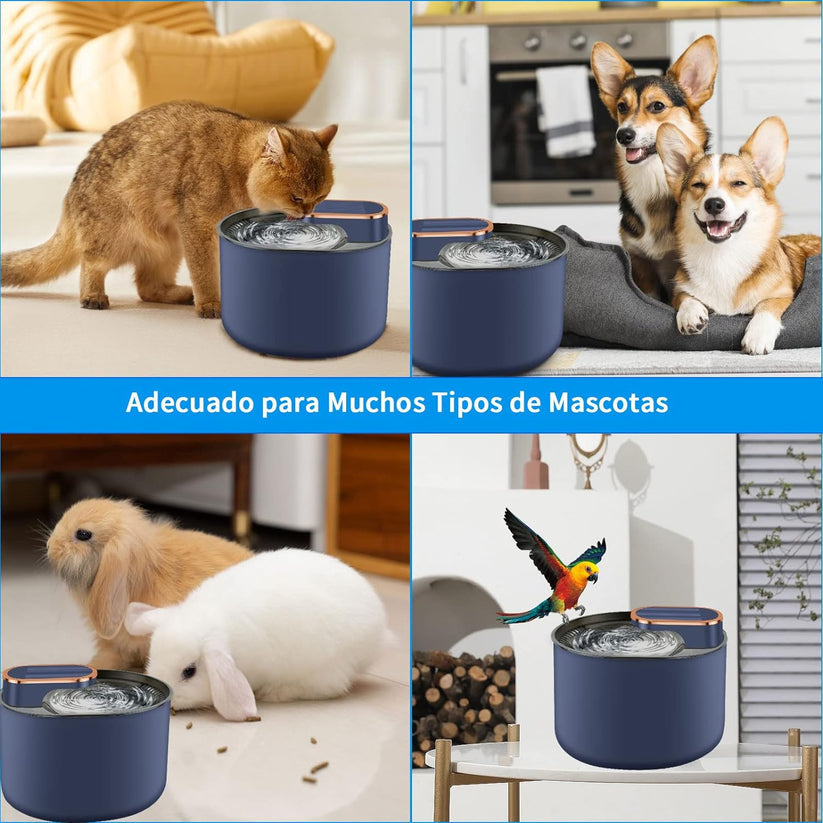 Adecuado para Muchos Tipos de Mascotas