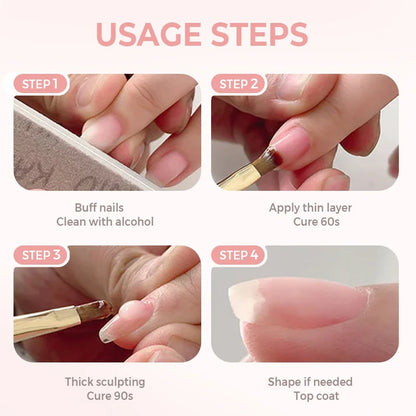 USAGE STEPS

STEP 1

Buff nails
Clean with alcohol

STEP 2

Apply thin layer
Cure 60s

STEP 3

Thick sculpting
Cure 90s

STEP 4

Shape if needed
Top coat