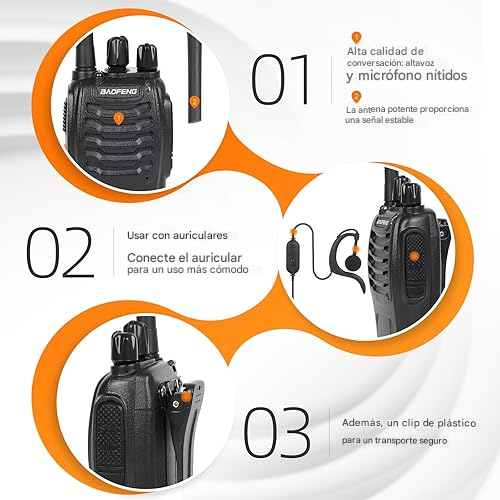 BAOFENG

1

2

01

1

Alta calidad de conversación: altavoz y micrófono nítidos

2

La antena potente proporciona una señal estable

02

Usar con auriculares

Conecte el auricular para un uso más cómodo

BAOFENG

03

Además, un clip de plástico para un transporte seguro