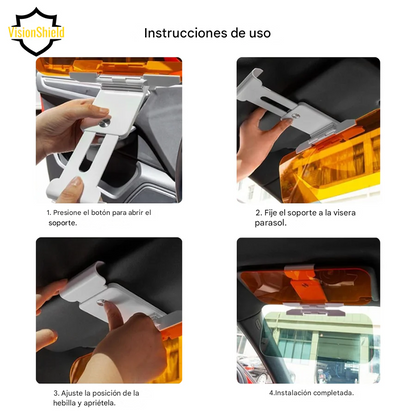 VisionShield

Instrucciones de uso

1. Presione el botón para abrir el soporte.

2. Fije el soporte a la visera parasol.

3. Ajuste la posición de la hebilla y apriétela.

4.Instalación completada.